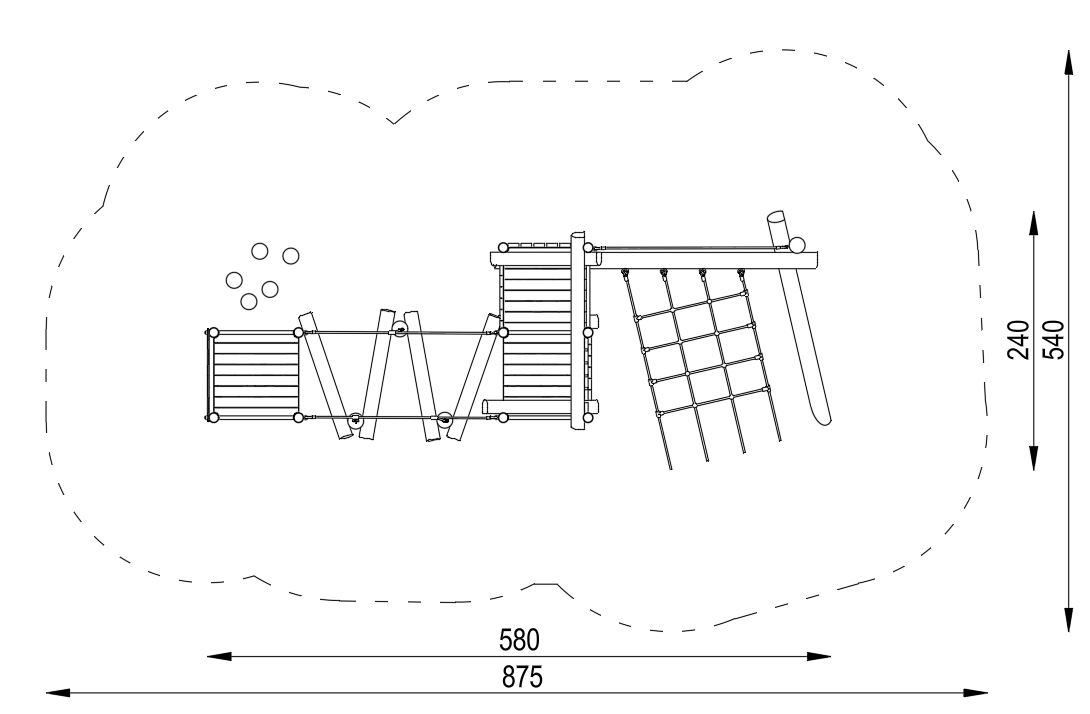 240
540
580
875